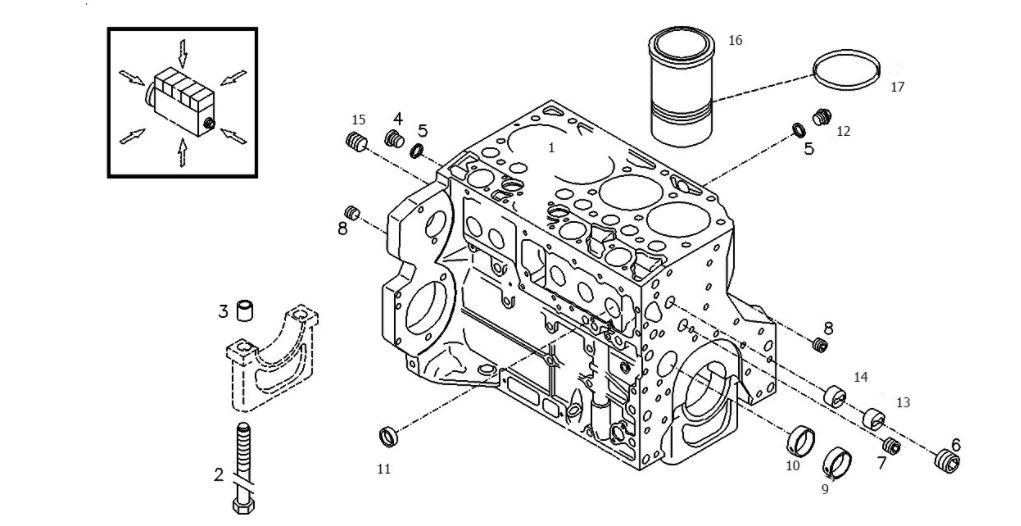 16
17
15
4
5
1
5
12
8
3
8
14
13
2
11
10
9
7
6