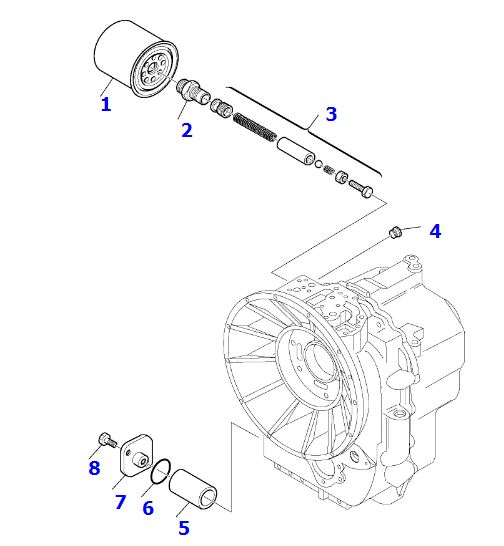 1
2
3
4
8
7
6
5