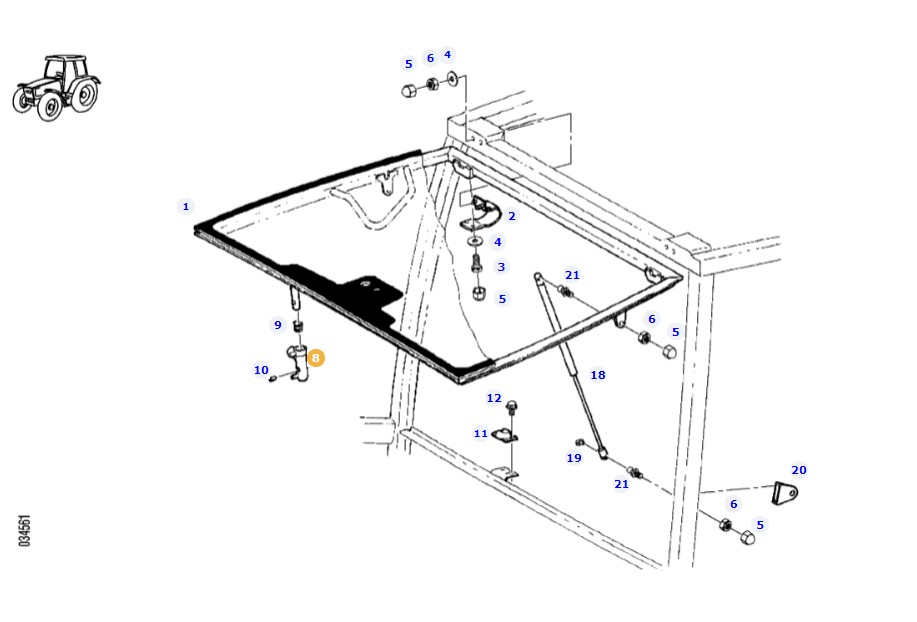 5 6 4
1
2
4
3
5
21
6
5
9
8
10
18
12
11
19
21
20
6
5
034561