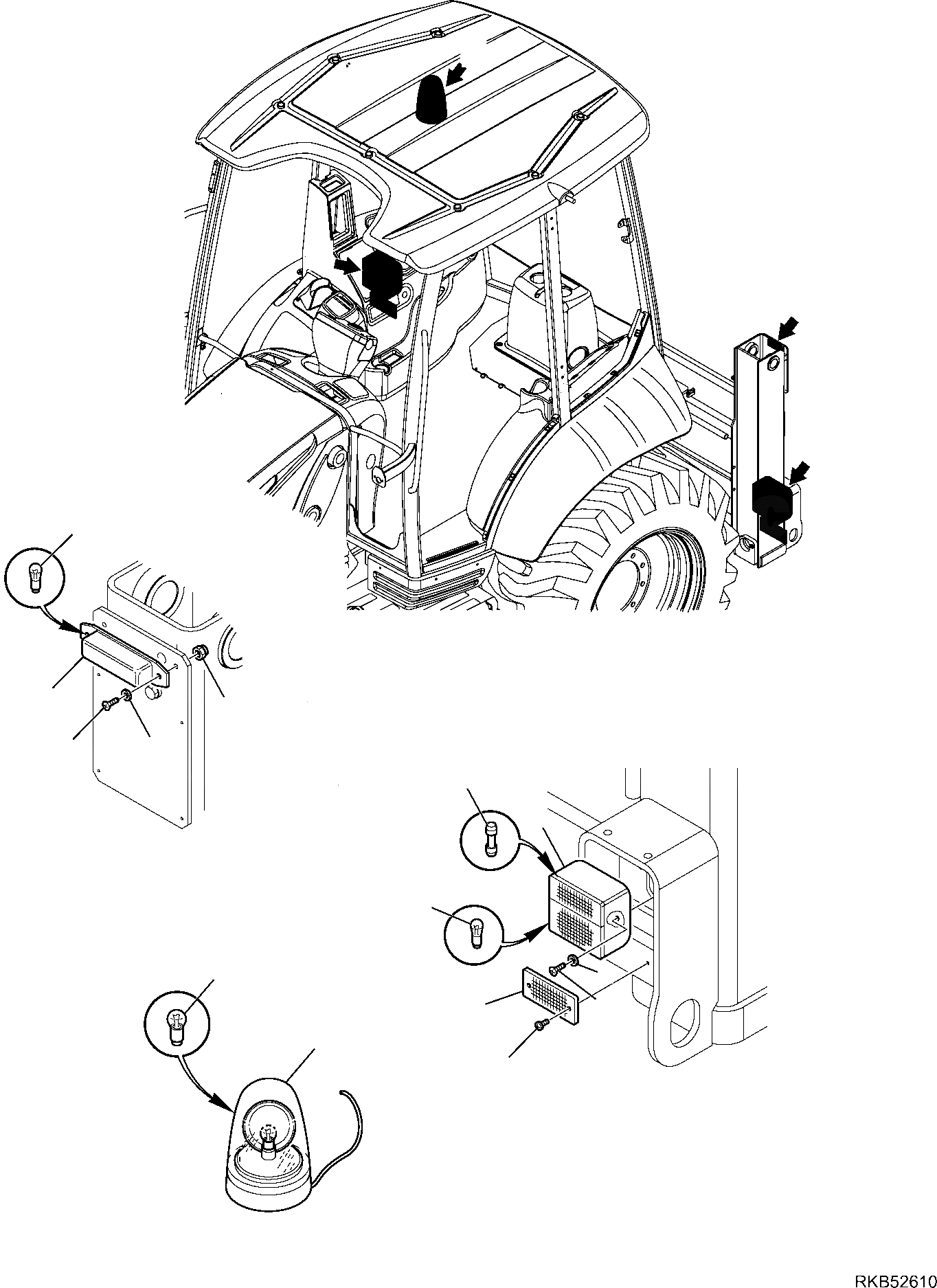 RKB52610