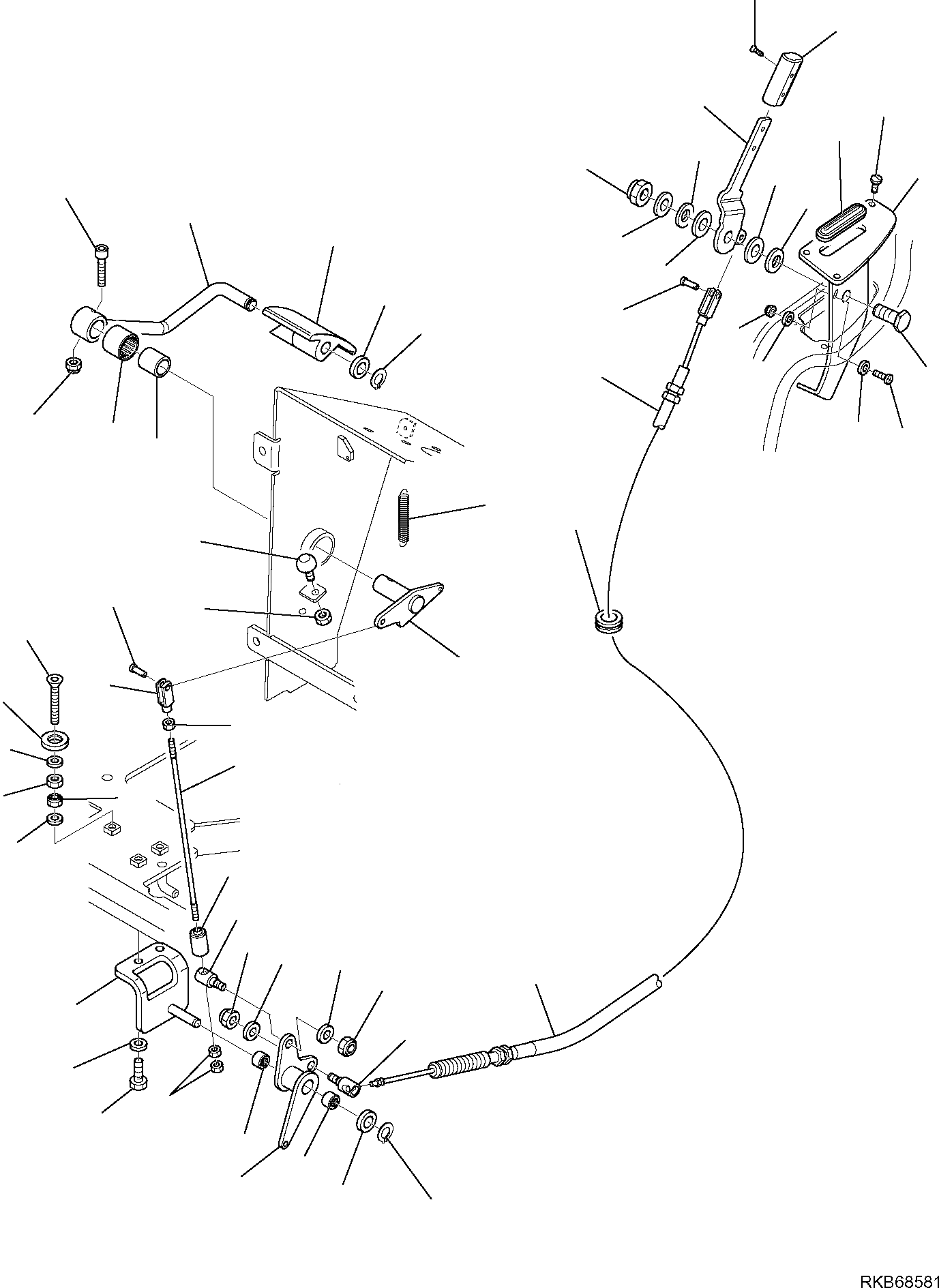 RKB68581