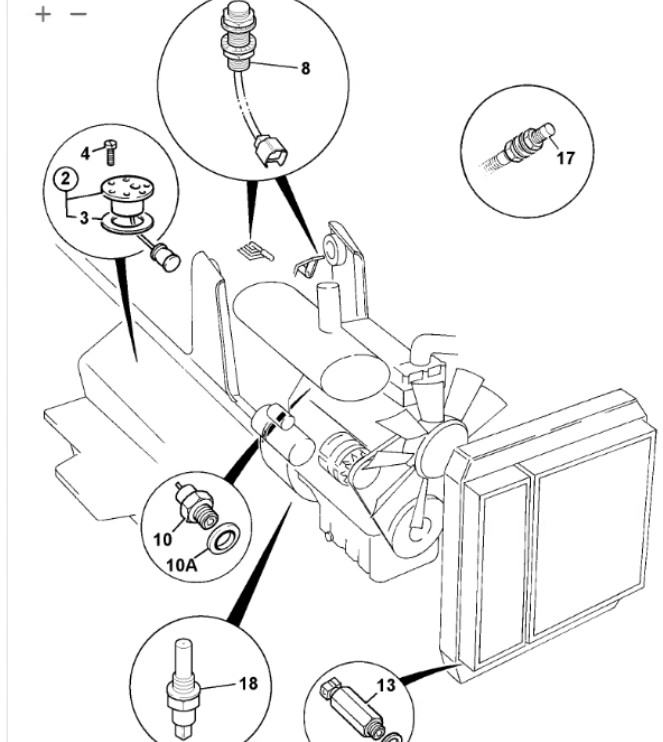 + −

8

17

4

2

3

10

10A

18

13